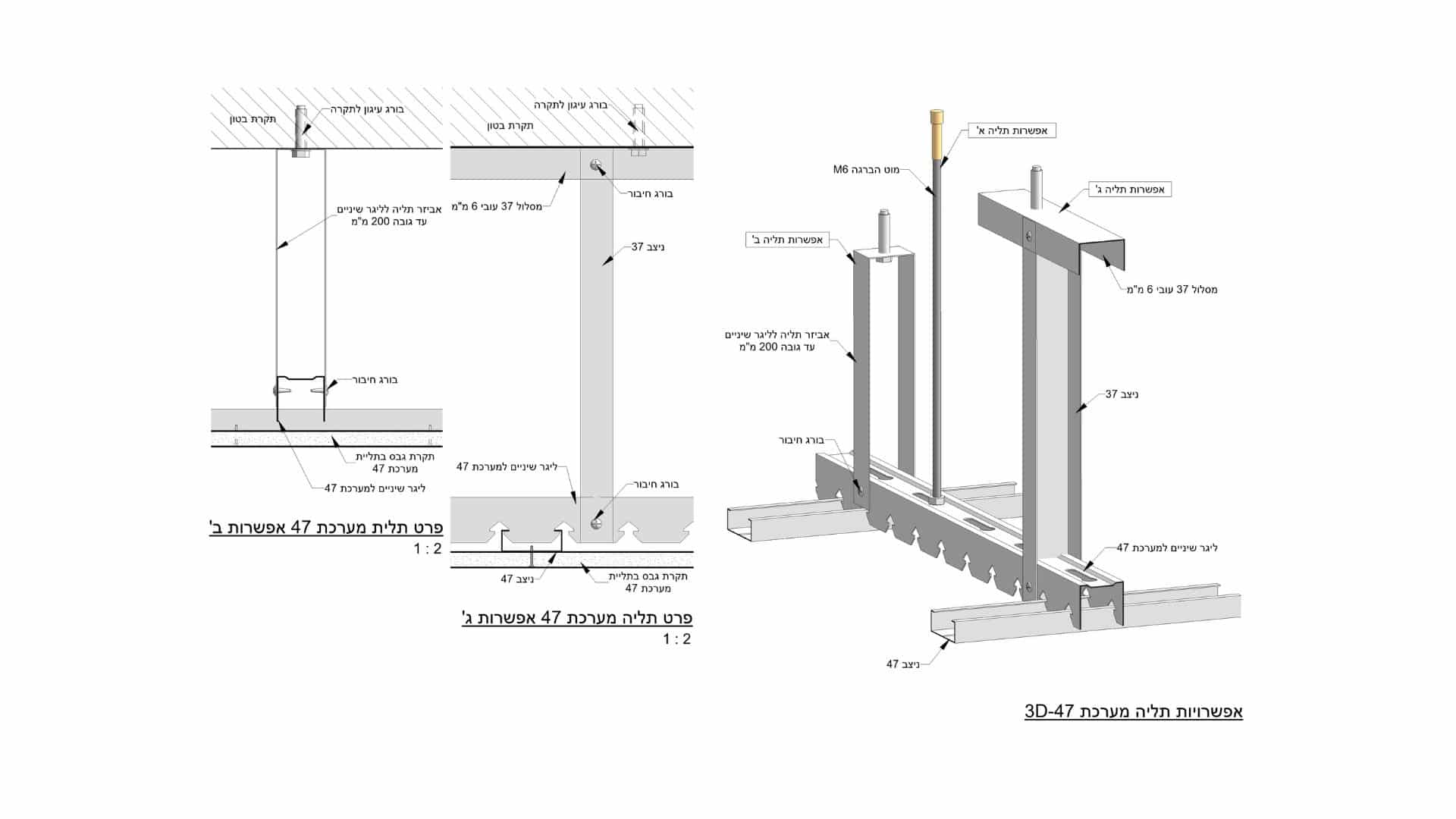 תקרת בטון
בורג עיגון לתקרה
אביזר תליה לליגר שיניים עד גובה 200 מ"מ
בורג חיבור
תקרת גבס בתליית מערכת 47
ליגר שיניים למערכת 47

פרט תלית מערכת 47 אפשרות ב'
1 : 2

בורג עיגון לתקרה
תקרת בטון
בורג חיבור
מסלול 37 עובי 6 מ"מ
ניצב 37
ליגר שיניים למערכת 47
בורג חיבור
ניצב 47
תקרת גבס בתליית מערכת 47

פרט תליה מערכת 47 אפשרות ג'
1 : 2

אפשרות תליה א'
מוט הברגה M6
אפשרות תליה ג'
אפשרות תליה ב'
מסלול 37 עובי 6 מ"מ
אביזר תליה לליגר שיניים עד גובה 200 מ"מ
ניצב 37
בורג חיבור
ליגר שיניים למערכת 47
ניצב 47

אפשרויות תליה מערכת 3D-47